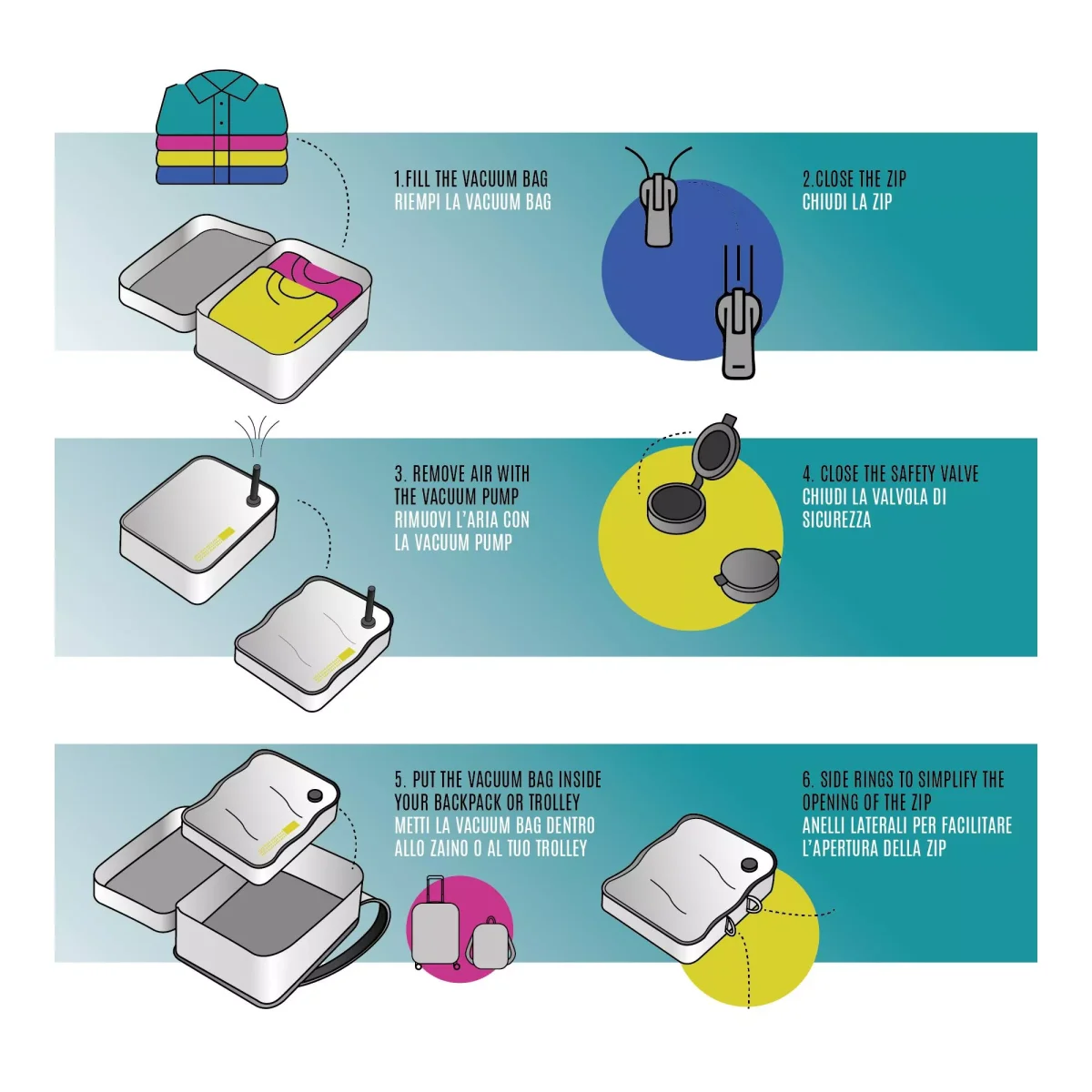 1.FILL THE VACUUM BAG
RIEMPI LA VACUUM BAG

2.CLOSE THE ZIP
CHIUDI LA ZIP

3. REMOVE AIR WITH THE VACUUM PUMP
RIMUOVI L'ARIA CON LA VACUUM PUMP

4. CLOSE THE SAFETY VALVE
CHIUDI LA VALVOLA DI SICUREZZA

5. PUT THE VACUUM BAG INSIDE YOUR BACKPACK OR TROLLEY
METTI LA VACUUM BAG DENTRO ALLO ZAINO O AL TUO TROLLEY

6. SIDE RINGS TO SIMPLIFY THE OPENING OF THE ZIP
ANELLI LATERALI PER FACILITARE L'APERTURA DELLA ZIP